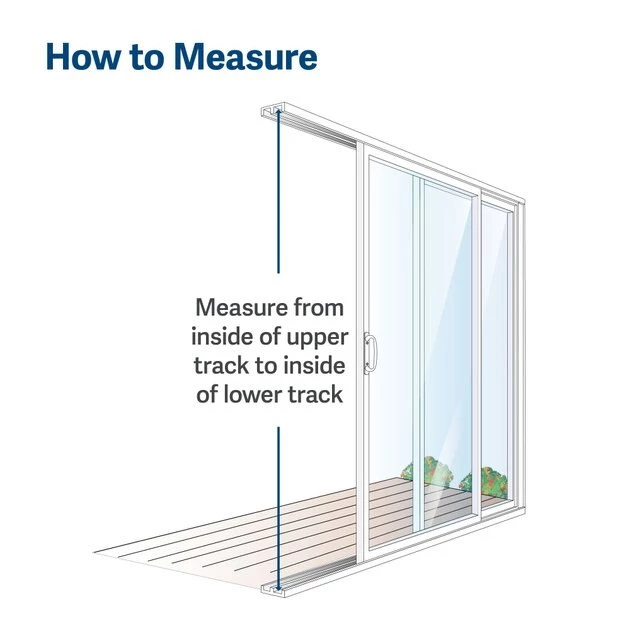 How to Measure

Measure from inside of upper track to inside of lower track