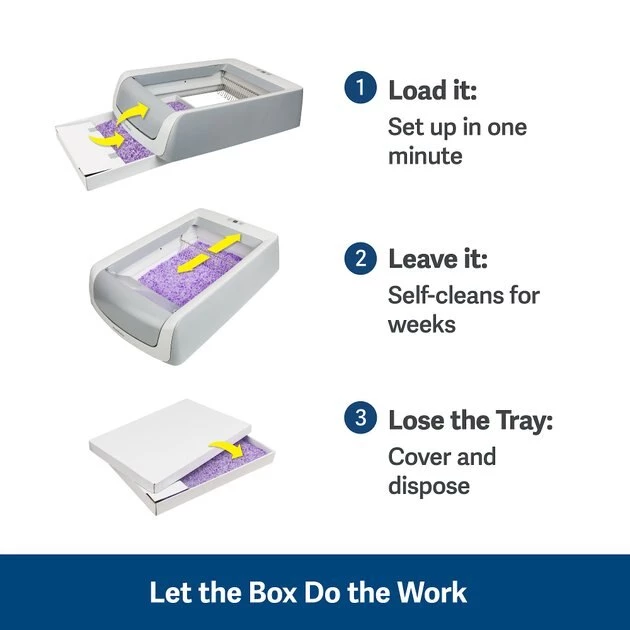 1 Load it:
Set up in one minute

2 Leave it:
Self-cleans for weeks

3 Lose the Tray:
Cover and dispose

Let the Box Do the Work