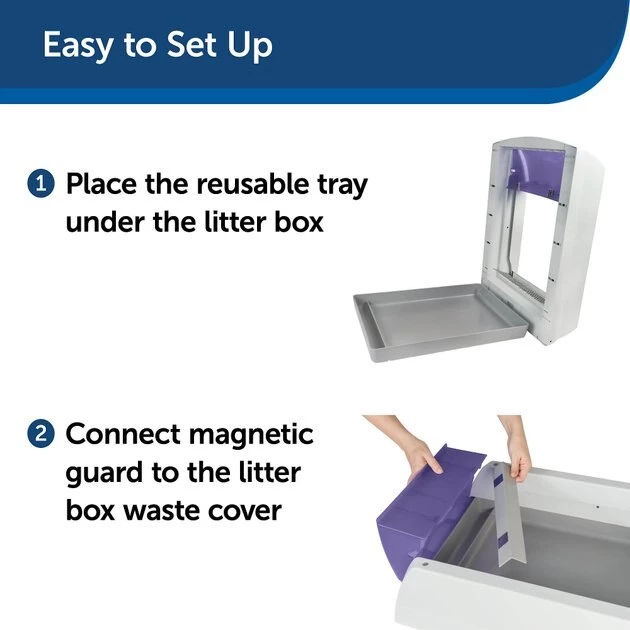 Easy to Set Up

1 Place the reusable tray under the litter box

2 Connect magnetic guard to the litter box waste cover