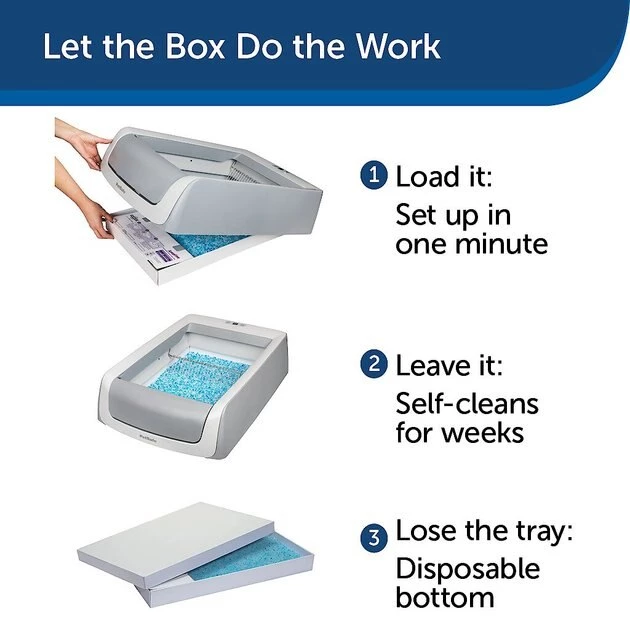 Let the Box Do the Work

1 Load it:
Set up in one minute

2 Leave it:
Self-cleans for weeks

3 Lose the tray:
Disposable bottom