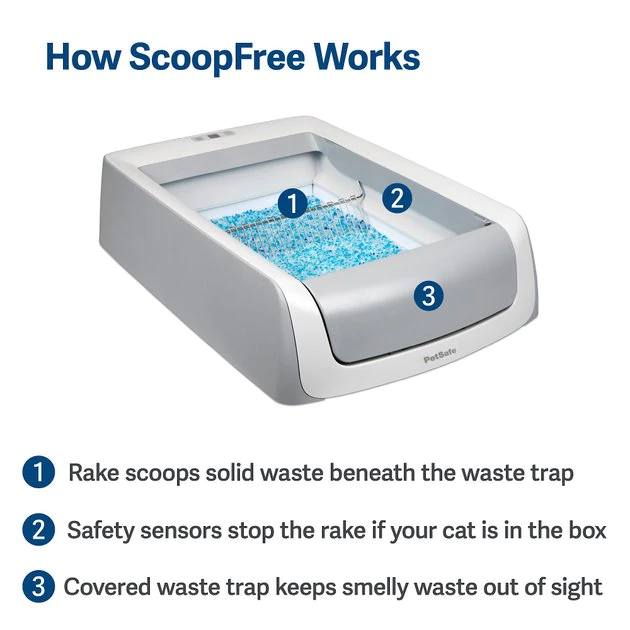 How ScoopFree Works

1

2

3

PetSafe

1 Rake scoops solid waste beneath the waste trap

2 Safety sensors stop the rake if your cat is in the box

3 Covered waste trap keeps smelly waste out of sight