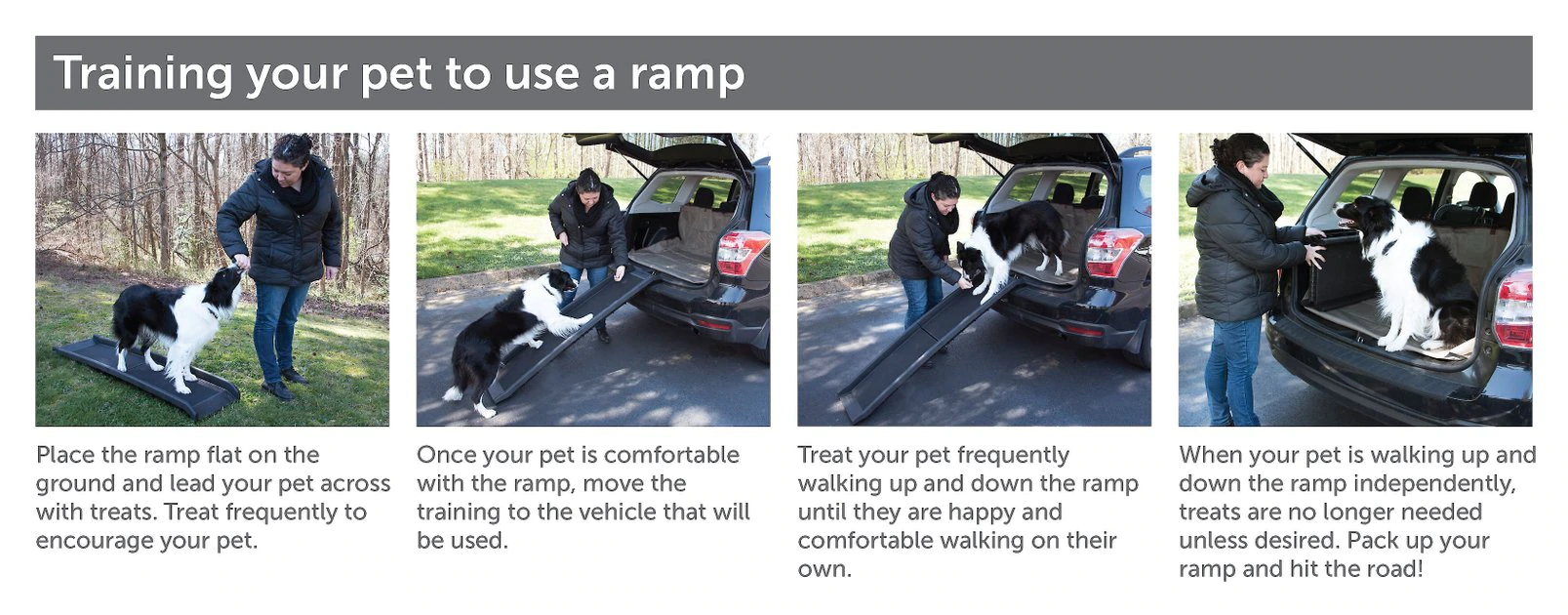 Training your pet to use a ramp

Place the ramp flat on the ground and lead your pet across with treats. Treat frequently to encourage your pet.

Once your pet is comfortable with the ramp, move the training to the vehicle that will be used.

Treat your pet frequently walking up and down the ramp until they are happy and comfortable walking on their own.

When your pet is walking up and down the ramp independently, treats are no longer needed unless desired. Pack up your ramp and hit the road!